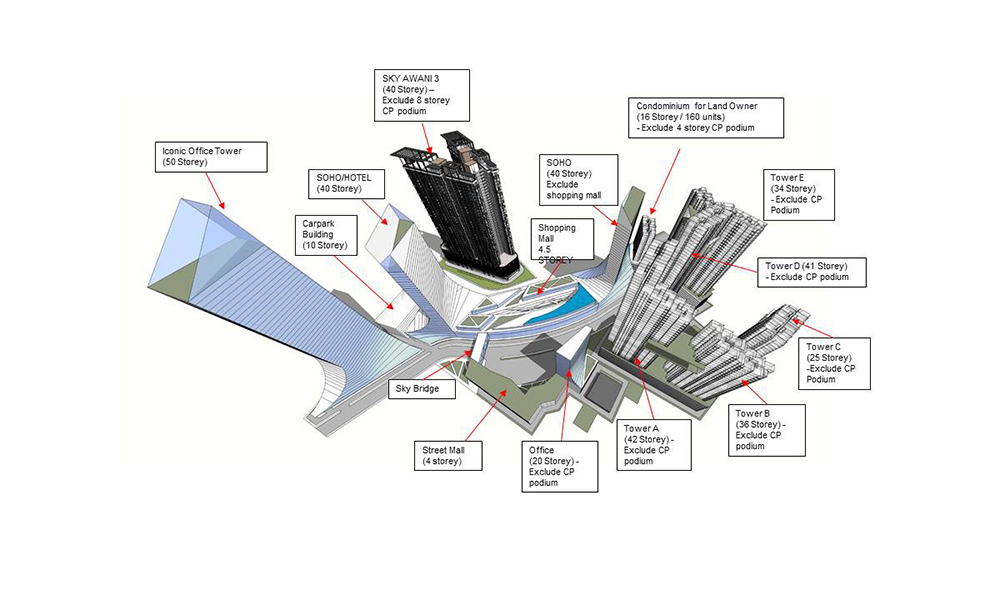 SKY AWANI 3
(40 Storey) – Exclude 8 storey CP podium

Condominium for Land Owner
(16 Storey / 160 units)
- Exclude 4 storey CP podium

Iconic Office Tower
(50 Storey)

SOHO/HOTEL
(40 Storey)

SOHO
(40 Storey)
Exclude shopping mall

Tower E
(34 Storey)
- Exclude CP Podium

Carpark Building
(10 Storey)

Shopping Mall
4.5 STOREY

Tower D (41 Storey)
- Exclude CP podium

Tower C
(25 Storey)
-Exclude CP Podium

Sky Bridge

Tower B
(36 Storey) - Exclude CP podium

Tower A
(42 Storey) - Exclude CP podium

Street Mall
(4 storey)

Office
(20 Storey) - Exclude CP podium